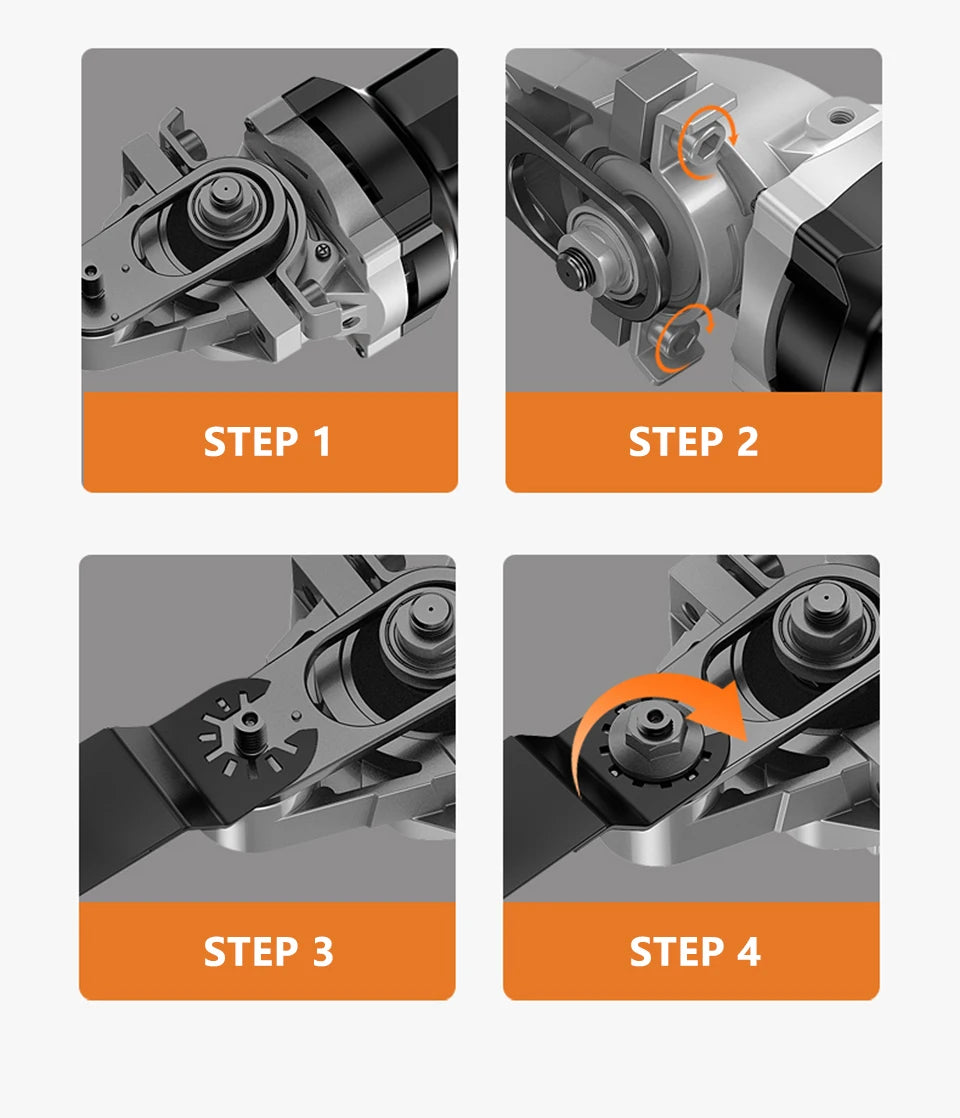 STEP 1

STEP 2

STEP 3

STEP 4