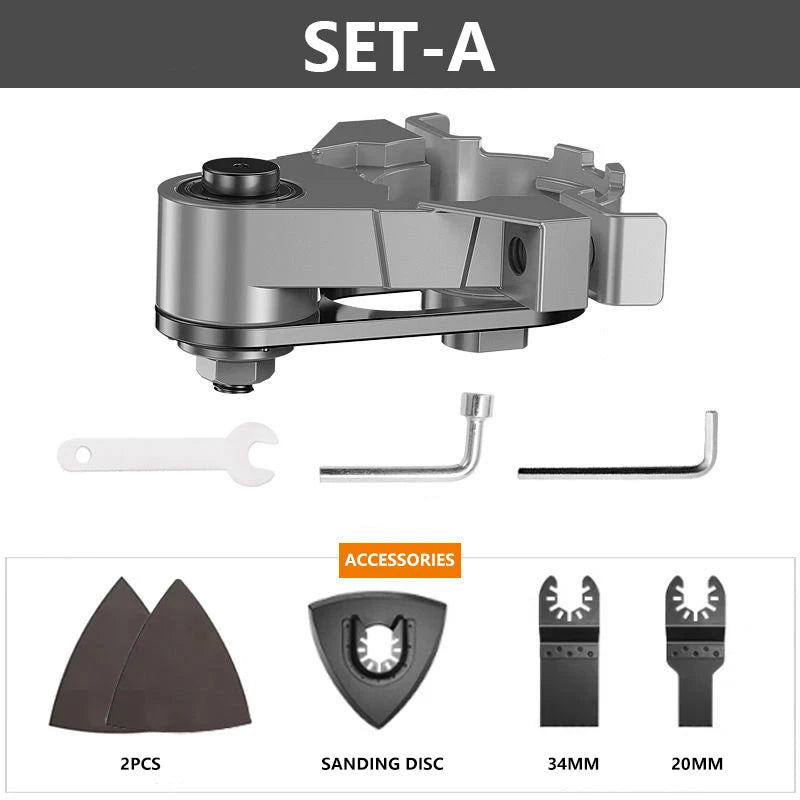 SET-A

ACCESSORIES

2PCS

SANDING DISC

34MM

20MM